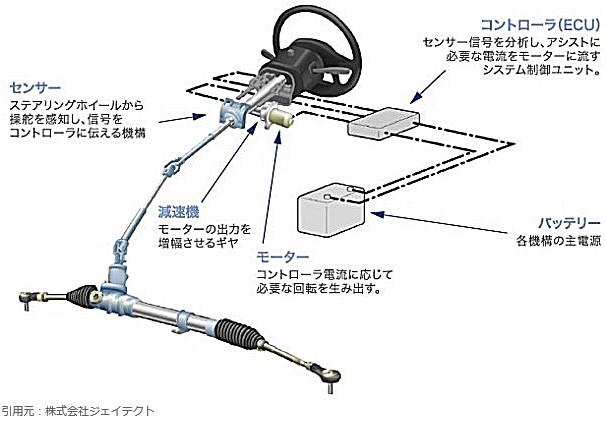 コントローラ(ECU)
センサー信号を分析し、アシストに必要な電流をモーターに流すシステム制御ユニット。

センサー
ステアリングホイールから操舵を感知し、信号をコントローラに伝える機構

減速機
モーターの出力を増幅させるギヤ

モーター
コントローラ電流に応じて必要な回転を生み出す。

バッテリー
各機構の主電源

引用元：株式会社ジェイテクト