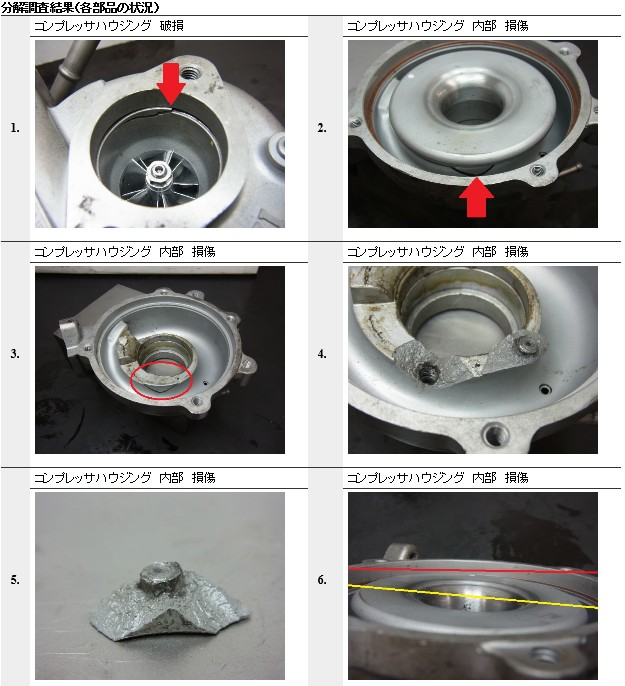 分解調査結果(各部品の状況)

1. コンプレッサハウジング 破損

2. コンプレッサハウジング 内部 損傷

3. コンプレッサハウジング 内部 損傷

4. コンプレッサハウジング 内部 損傷

5. コンプレッサハウジング 内部 損傷

6. コンプレッサハウジング 内部 損傷