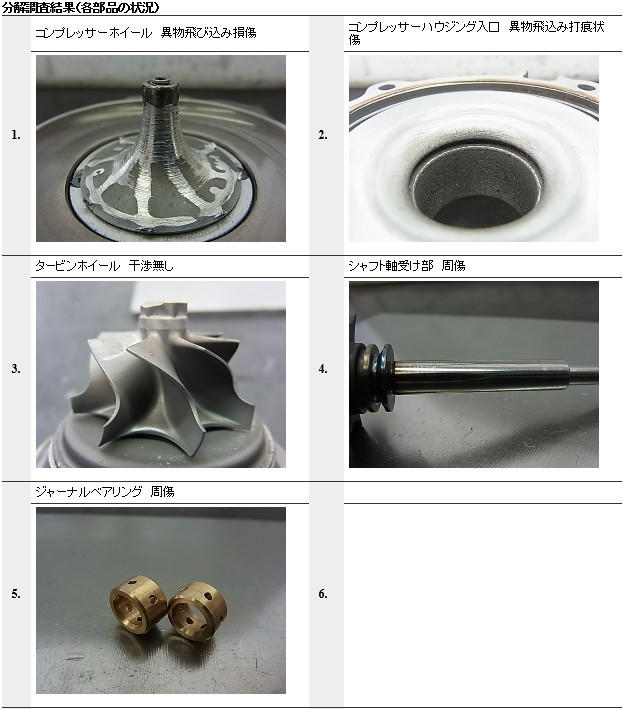 分解調査結果(各部品の状況)

| | | | |
|---|---|---|---|
| 1. | コンプレッサーホイール　異物飛び込み損傷 | 2. | コンプレッサーハウジング入口　異物飛込み打痕状傷 |
| 3. | タービンホイール　干渉無し | 4. | シャフト軸受け部　周傷 |
| 5. | ジャーナルベアリング　周傷 | 6. | |